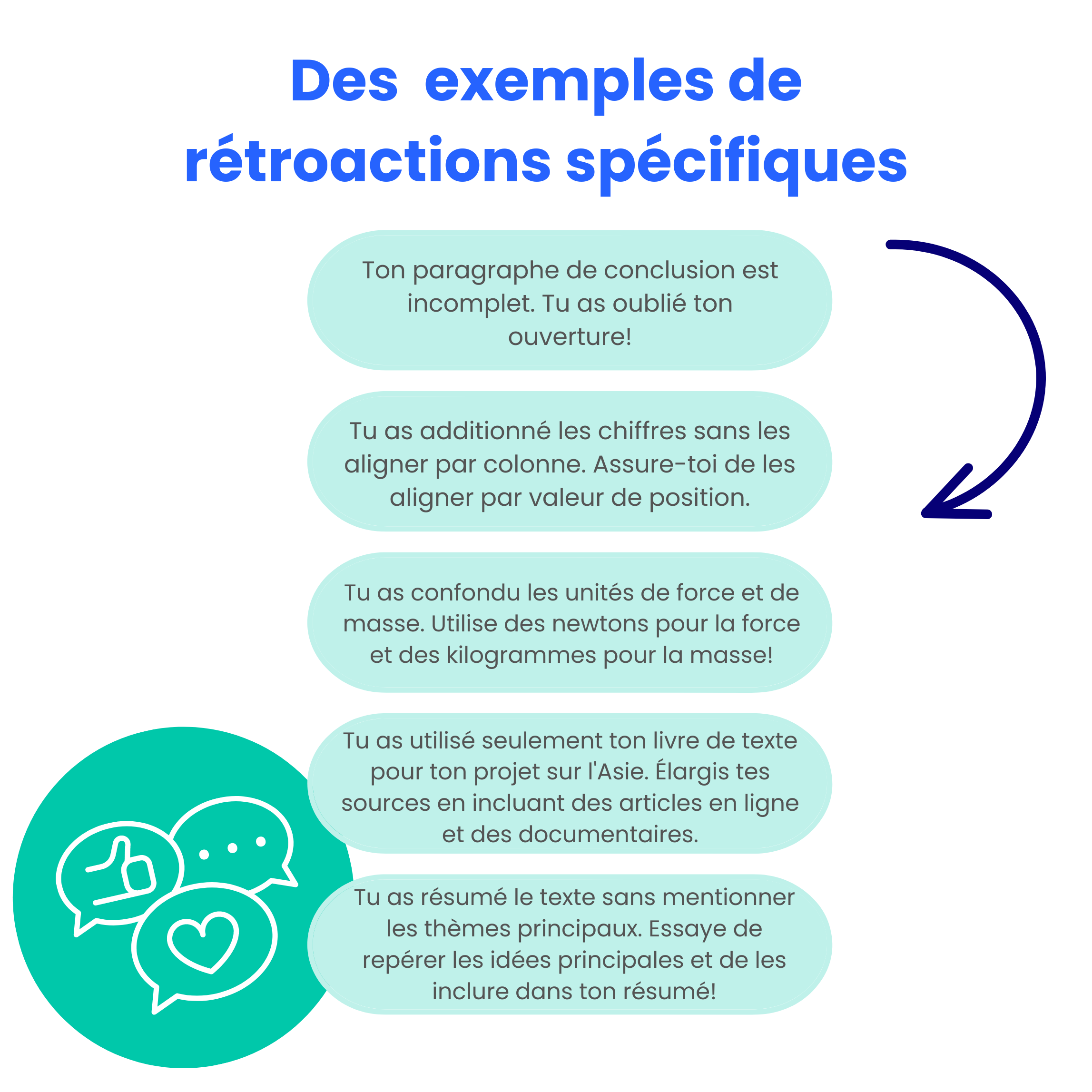 Des exemples de rétroactions spécifiques

Ton paragraphe de conclusion est incomplet. Tu as oublié ton ouverture!

Tu as additionné les chiffres sans les aligner par colonne. Assure-toi de les aligner par valeur de position.

Tu as confondu les unités de force et de masse. Utilise des newtons pour la force et des kilogrammes pour la masse!

Tu as utilisé seulement ton livre de texte pour ton projet sur l'Asie. Élargis tes sources en incluant des articles en ligne et des documentaires.

Tu as résumé le texte sans mentionner les thèmes principaux. Essaye de repérer les idées principales et de les inclure dans ton résumé!